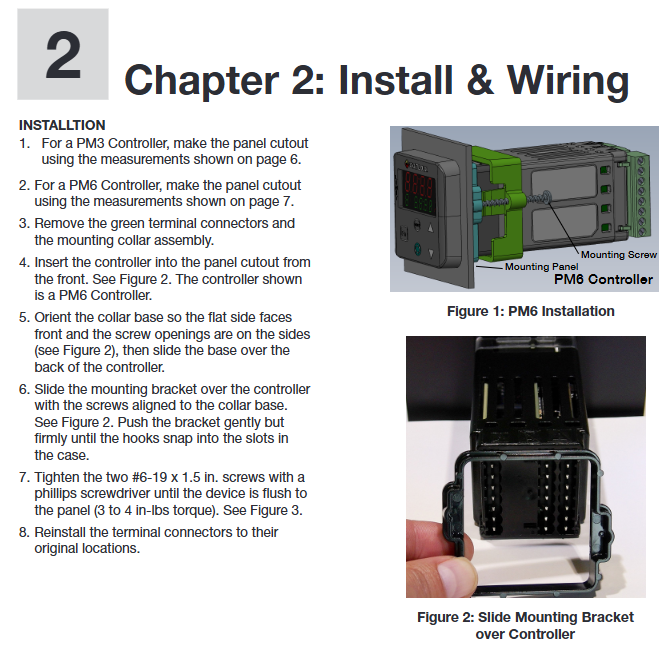 2

Chapter 2: Install & Wiring

INSTALLTION

1. For a PM3 Controller, make the panel cutout using the measurements shown on page 6.

2. For a PM6 Controller, make the panel cutout using the measurements shown on page 7.

3. Remove the green terminal connectors and the mounting collar assembly.

4. Insert the controller into the panel cutout from the front. See Figure 2. The controller shown is a PM6 Controller.

5. Orient the collar base so the flat side faces front and the screw openings are on the sides (see Figure 2), then slide the base over the back of the controller.

6. Slide the mounting bracket over the controller with the screws aligned to the collar base. See Figure 2. Push the bracket gently but firmly until the hooks snap into the slots in the case.

7. Tighten the two #6-19 x 1.5 in. screws with a phillips screwdriver until the device is flush to the panel (3 to 4 in-lbs torque). See Figure 3.

8. Reinstall the terminal connectors to their original locations.

Mounting Screw
Mounting Panel
PM6 Controller

Figure 1: PM6 Installation

Figure 2: Slide Mounting Bracket over Controller