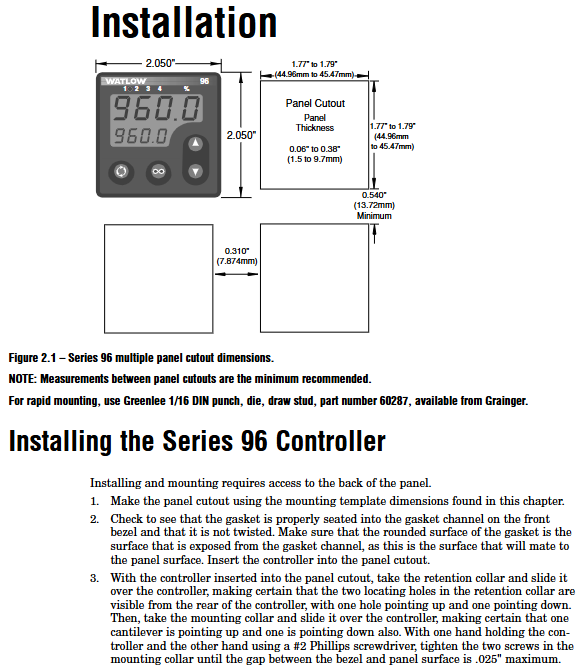 Installation

2.050"

WATLOW 96
1 2 3 4 %
960.0
960.0

2.050"

1.77" to 1.79"
(44.96mm to 45.47mm)

Panel Cutout
Panel Thickness
0.06" to 0.38"
(1.5 to 9.7mm)

1.77" to 1.79"
(44.96mm to 45.47mm)

0.540"
(13.72mm)
Minimum

0.310"
(7.874mm)

Figure 2.1 – Series 96 multiple panel cutout dimensions.

NOTE: Measurements between panel cutouts are the minimum recommended.

For rapid mounting, use Greenlee 1/16 DIN punch, die, draw stud, part number 60287, available from Grainger.

Installing the Series 96 Controller

Installing and mounting requires access to the back of the panel.

1. Make the panel cutout using the mounting template dimensions found in this chapter.

2. Check to see that the gasket is properly seated into the gasket channel on the front bezel and that it is not twisted. Make sure that the rounded surface of the gasket is the surface that is exposed from the gasket channel, as this is the surface that will mate to the panel surface. Insert the controller into the panel cutout.

3. With the controller inserted into the panel cutout, take the retention collar and slide it over the controller, making certain that the two locating holes in the retention collar are visible from the rear of the controller, with one hole pointing up and one pointing down. Then, take the mounting collar and slide it over the controller, making certain that one cantilever is pointing up and one is pointing down also. With one hand holding the controller and the other hand using a #2 Phillips screwdriver, tighten the two screws in the mounting collar until the gap between the bezel and panel surface is .025" maximum.