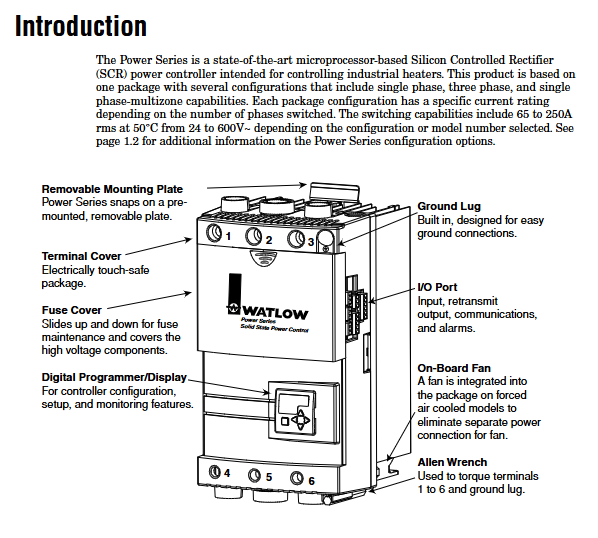 Introduction

The Power Series is a state-of-the-art microprocessor-based Silicon Controlled Rectifier (SCR) power controller intended for controlling industrial heaters. This product is based on one package with several configurations that include single phase, three phase, and single phase-multizone capabilities. Each package configuration has a specific current rating depending on the number of phases switched. The switching capabilities include 65 to 250A rms at 50°C from 24 to 600V~ depending on the configuration or model number selected. See page 1.2 for additional information on the Power Series configuration options.

Removable Mounting Plate
Power Series snaps on a pre-mounted, removable plate.

Terminal Cover
Electrically touch-safe package.

Fuse Cover
Slides up and down for fuse maintenance and covers the high voltage components.

Digital Programmer/Display
For controller configuration, setup, and monitoring features.

1 2 3

WATLOW
Power Series
Solid State Power Control

4 5 6

Ground Lug
Built in, designed for easy ground connections.

I/O Port
Input, retransmit output, communications, and alarms.

On-Board Fan
A fan is integrated into the package on forced air cooled models to eliminate separate power connection for fan.

Allen Wrench
Used to torque terminals 1 to 6 and ground lug.