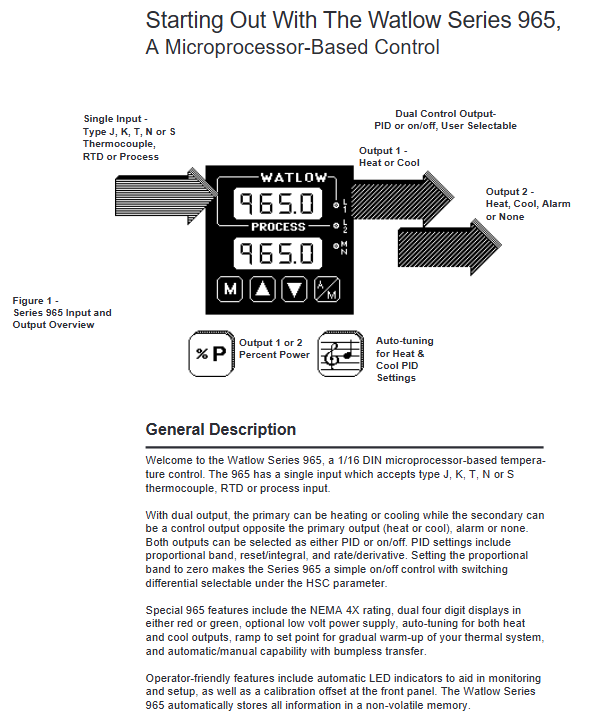 Starting Out With The Watlow Series 965, A Microprocessor-Based Control

Single Input - Type J, K, T, N or S Thermocouple, RTD or Process

Dual Control Output- PID or on/off, User Selectable

Output 1 - Heat or Cool

Output 2 - Heat, Cool, Alarm or None

WATLOW

965.0

L1

L2

PROCESS

965.0

MN

M

A/M

Figure 1 - Series 965 Input and Output Overview

%P

Output 1 or 2 Percent Power

Auto-tuning for Heat & Cool PID Settings

General Description

Welcome to the Watlow Series 965, a 1/16 DIN microprocessor-based temperature control. The 965 has a single input which accepts type J, K, T, N or S thermocouple, RTD or process input.

With dual output, the primary can be heating or cooling while the secondary can be a control output opposite the primary output (heat or cool), alarm or none. Both outputs can be selected as either PID or on/off. PID settings include proportional band, reset/integral, and rate/derivative. Setting the proportional band to zero makes the Series 965 a simple on/off control with switching differential selectable under the HSC parameter.

Special 965 features include the NEMA 4X rating, dual four digit displays in either red or green, optional low volt power supply, auto-tuning for both heat and cool outputs, ramp to set point for gradual warm-up of your thermal system, and automatic/manual capability with bumpless transfer.

Operator-friendly features include automatic LED indicators to aid in monitoring and setup, as well as a calibration offset at the front panel. The Watlow Series 965 automatically stores all information in a non-volatile memory.