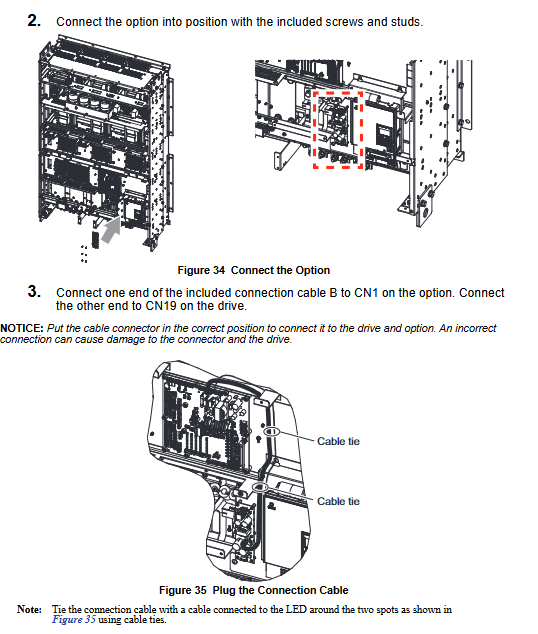 2. Connect the option into position with the included screws and studs.

Figure 34 Connect the Option

3. Connect one end of the included connection cable B to CN1 on the option. Connect the other end to CN19 on the drive.

NOTICE: Put the cable connector in the correct position to connect it to the drive and option. An incorrect connection can cause damage to the connector and the drive.

Cable tie

Cable tie

Figure 35 Plug the Connection Cable

Note: Tie the connection cable with a cable connected to the LED around the two spots as shown in Figure 35 using cable ties.