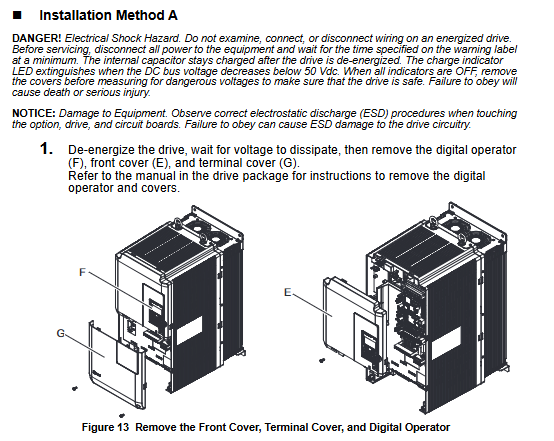 ■ Installation Method A

DANGER! Electrical Shock Hazard. Do not examine, connect, or disconnect wiring on an energized drive. Before servicing, disconnect all power to the equipment and wait for the time specified on the warning label at a minimum. The internal capacitor stays charged after the drive is de-energized. The charge indicator LED extinguishes when the DC bus voltage decreases below 50 Vdc. When all indicators are OFF, remove the covers before measuring for dangerous voltages to make sure that the drive is safe. Failure to obey will cause death or serious injury.

NOTICE: Damage to Equipment. Observe correct electrostatic discharge (ESD) procedures when touching the option, drive, and circuit boards. Failure to obey can cause ESD damage to the drive circuitry.

1. De-energize the drive, wait for voltage to dissipate, then remove the digital operator (F), front cover (E), and terminal cover (G).
Refer to the manual in the drive package for instructions to remove the digital operator and covers.

F

G

E

Figure 13 Remove the Front Cover, Terminal Cover, and Digital Operator