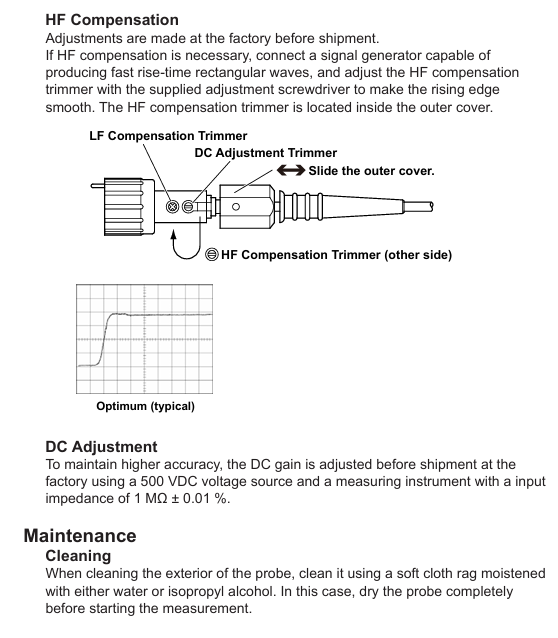 HF Compensation
Adjustments are made at the factory before shipment.
If HF compensation is necessary, connect a signal generator capable of producing fast rise-time rectangular waves, and adjust the HF compensation trimmer with the supplied adjustment screwdriver to make the rising edge smooth. The HF compensation trimmer is located inside the outer cover.

LF Compensation Trimmer
DC Adjustment Trimmer
Slide the outer cover.
HF Compensation Trimmer (other side)

Optimum (typical)

DC Adjustment
To maintain higher accuracy, the DC gain is adjusted before shipment at the factory using a 500 VDC voltage source and a measuring instrument with a input impedance of 1 MΩ ± 0.01 %.

Maintenance
Cleaning
When cleaning the exterior of the probe, clean it using a soft cloth rag moistened with either water or isopropyl alcohol. In this case, dry the probe completely before starting the measurement.