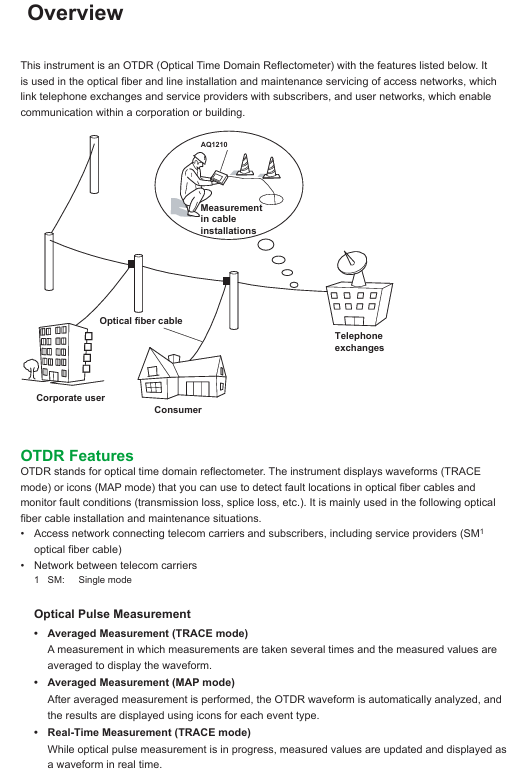 Overview

This instrument is an OTDR (Optical Time Domain Reflectometer) with the features listed below. It is used in the optical fiber and line installation and maintenance servicing of access networks, which link telephone exchanges and service providers with subscribers, and user networks, which enable communication within a corporation or building.

AQ1210

Measurement in cable installations

Optical fiber cable

Telephone exchanges

Corporate user

Consumer

OTDR Features

OTDR stands for optical time domain reflectometer. The instrument displays waveforms (TRACE mode) or icons (MAP mode) that you can use to detect fault locations in optical fiber cables and monitor fault conditions (transmission loss, splice loss, etc.). It is mainly used in the following optical fiber cable installation and maintenance situations.

• Access network connecting telecom carriers and subscribers, including service providers (SM$^1$ optical fiber cable)
• Network between telecom carriers

1 SM: Single mode

Optical Pulse Measurement

• Averaged Measurement (TRACE mode)
A measurement in which measurements are taken several times and the measured values are averaged to display the waveform.
• Averaged Measurement (MAP mode)
After averaged measurement is performed, the OTDR waveform is automatically analyzed, and the results are displayed using icons for each event type.
• Real-Time Measurement (TRACE mode)
While optical pulse measurement is in progress, measured values are updated and displayed as a waveform in real time.