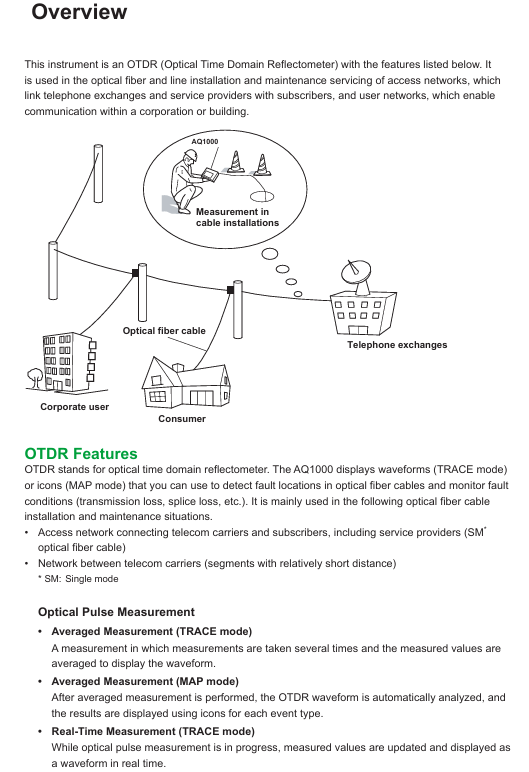 Overview

This instrument is an OTDR (Optical Time Domain Reflectometer) with the features listed below. It is used in the optical fiber and line installation and maintenance servicing of access networks, which link telephone exchanges and service providers with subscribers, and user networks, which enable communication within a corporation or building.

AQ1000

Measurement in cable installations

Optical fiber cable

Telephone exchanges

Corporate user

Consumer

OTDR Features

OTDR stands for optical time domain reflectometer. The AQ1000 displays waveforms (TRACE mode) or icons (MAP mode) that you can use to detect fault locations in optical fiber cables and monitor fault conditions (transmission loss, splice loss, etc.). It is mainly used in the following optical fiber cable installation and maintenance situations.

• Access network connecting telecom carriers and subscribers, including service providers (SM* optical fiber cable)
• Network between telecom carriers (segments with relatively short distance)
* SM: Single mode

Optical Pulse Measurement

• Averaged Measurement (TRACE mode)
A measurement in which measurements are taken several times and the measured values are averaged to display the waveform.
• Averaged Measurement (MAP mode)
After averaged measurement is performed, the OTDR waveform is automatically analyzed, and the results are displayed using icons for each event type.
• Real-Time Measurement (TRACE mode)
While optical pulse measurement is in progress, measured values are updated and displayed as a waveform in real time.