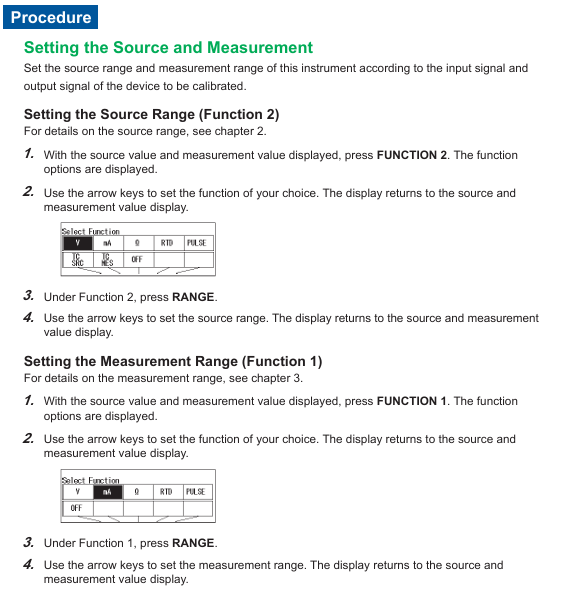 Procedure

Setting the Source and Measurement

Set the source range and measurement range of this instrument according to the input signal and output signal of the device to be calibrated.

Setting the Source Range (Function 2)

For details on the source range, see chapter 2.

1. With the source value and measurement value displayed, press FUNCTION 2. The function options are displayed.

2. Use the arrow keys to set the function of your choice. The display returns to the source and measurement value display.

Select Function

| V | mA | Ω | RTD | PULSE |
|---|---|---|---|---|
| TC SRC | TC MES | OFF | | |

3. Under Function 2, press RANGE.

4. Use the arrow keys to set the source range. The display returns to the source and measurement value display.

Setting the Measurement Range (Function 1)

For details on the measurement range, see chapter 3.

1. With the source value and measurement value displayed, press FUNCTION 1. The function options are displayed.

2. Use the arrow keys to set the function of your choice. The display returns to the source and measurement value display.

Select Function

| V | mA | Ω | RTD | PULSE |
|---|---|---|---|---|
| OFF | | | | |

3. Under Function 1, press RANGE.

4. Use the arrow keys to set the measurement range. The display returns to the source and measurement value display.