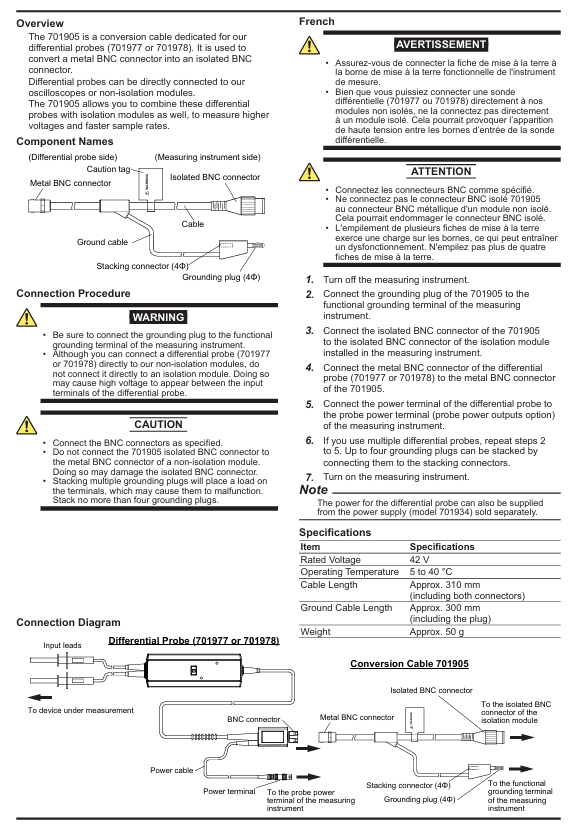 Overview

The 701905 is a conversion cable dedicated for our differential probes (701977 or 701978). It is used to convert a metal BNC connector into an isolated BNC connector.
Differential probes can be directly connected to our oscilloscopes or non-isolation modules.
The 701905 allows you to combine these differential probes with isolation modules as well, to measure higher voltages and faster sample rates.

Component Names

(Differential probe side) (Measuring instrument side)
Caution tag
Metal BNC connector
Isolated BNC connector
Cable
Ground cable
Stacking connector (4Φ)
Grounding plug (4Φ)

Connection Procedure

WARNING

• Be sure to connect the grounding plug to the functional grounding terminal of the measuring instrument.
• Although you can connect a differential probe (701977 or 701978) directly to our non-isolation modules, do not connect it directly to an isolation module. Doing so may cause high voltage to appear between the input terminals of the differential probe.

CAUTION

• Connect the BNC connectors as specified.
• Do not connect the 701905 isolated BNC connector to the metal BNC connector of a non-isolation module. Doing so may damage the isolated BNC connector.
• Stacking multiple grounding plugs will place a load on the terminals, which may cause them to malfunction. Stack no more than four grounding plugs.

French

AVERTISSEMENT

• Assurez-vous de connecter la fiche de mise à la terre à la borne de mise à la terre fonctionnelle de l'instrument de mesure.
• Bien que vous puissiez connecter une sonde différentielle (701977 ou 701978) directement à nos modules non isolés, ne la connectez pas directement à un module isolé. Cela pourrait provoquer l'apparition de haute tension entre les bornes d'entrée de la sonde différentielle.

ATTENTION

• Connectez les connecteurs BNC comme spécifié.
• Ne connectez pas le connecteur BNC isolé 701905 au connecteur BNC métallique d'un module non isolé. Cela pourrait endommager le connecteur BNC isolé.
• L'empilement de plusieurs fiches de mise à la terre exerce une charge sur les bornes, ce qui peut entraîner un dysfonctionnement. N'empilez pas plus de quatre fiches de mise à la terre.

1. Turn off the measuring instrument.
2. Connect the grounding plug of the 701905 to the functional grounding terminal of the measuring instrument.
3. Connect the isolated BNC connector of the 701905 to the isolated BNC connector of the isolation module installed in the measuring instrument.
4. Connect the metal BNC connector of the differential probe (701977 or 701978) to the metal BNC connector of the 701905.
5. Connect the power terminal of the differential probe to the probe power terminal (probe power outputs option) of the measuring instrument.
6. If you use multiple differential probes, repeat steps 2 to 5. Up to four grounding plugs can be stacked by connecting them to the stacking connectors.
7. Turn on the measuring instrument.

Note
The power for the differential probe can also be supplied from the power supply (model 701934) sold separately.

Specifications

| Item | Specifications |
|---|---|
| Rated Voltage | 42 V |
| Operating Temperature | 5 to 40 °C |
| Cable Length | Approx. 310 mm (including both connectors) |
| Ground Cable Length | Approx. 300 mm (including the plug) |
| Weight | Approx. 50 g |

Connection Diagram

Differential Probe (701977 or 701978)
Input leads
To device under measurement
BNC connector
Power cable
Power terminal
To the probe power terminal of the measuring instrument

Conversion Cable 701905
Isolated BNC connector
Metal BNC connector
To the isolated BNC connector of the isolation module
Stacking connector (4Φ)
Grounding plug (4Φ)
To the functional grounding terminal of the measuring instrument