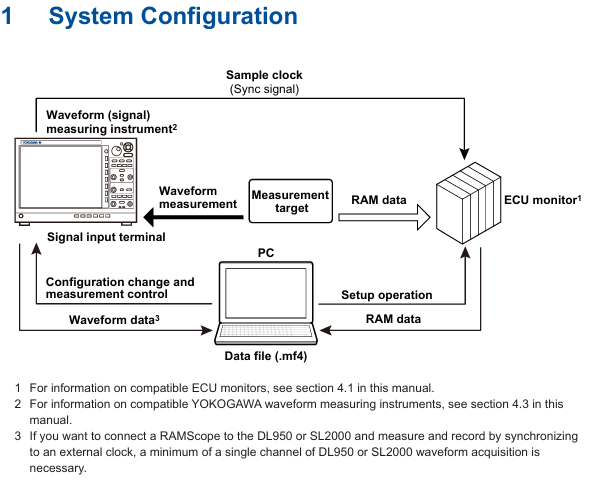 1 System Configuration

Sample clock
(Sync signal)

Waveform (signal) measuring instrument$^2$

YOKOGAWA

Waveform measurement

Measurement target

RAM data

ECU monitor$^1$

Signal input terminal

PC

Configuration change and measurement control

Setup operation

Waveform data$^3$

RAM data

Data file (.mf4)

1 For information on compatible ECU monitors, see section 4.1 in this manual.
2 For information on compatible YOKOGAWA waveform measuring instruments, see section 4.3 in this manual.
3 If you want to connect a RAMScope to the DL950 or SL2000 and measure and record by synchronizing to an external clock, a minimum of a single channel of DL950 or SL2000 waveform acquisition is necessary.