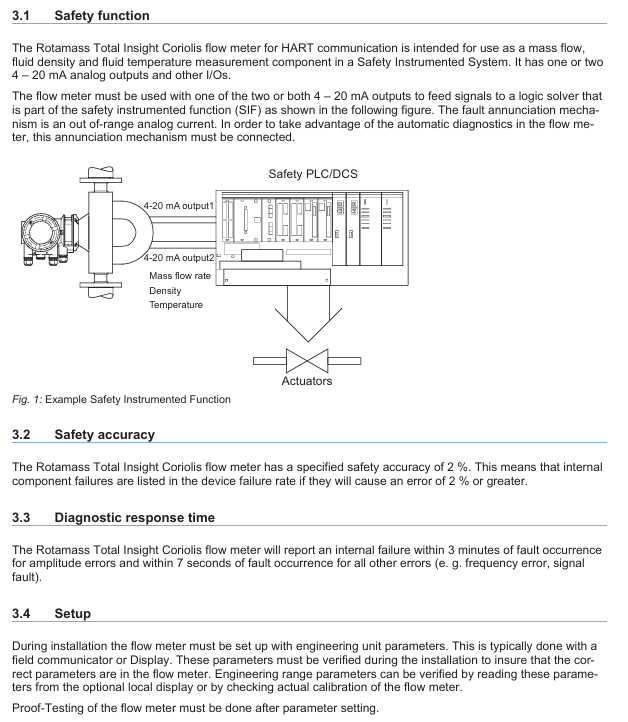 3.1 Safety function

The Rotamass Total Insight Coriolis flow meter for HART communication is intended for use as a mass flow, fluid density and fluid temperature measurement component in a Safety Instrumented System. It has one or two 4 – 20 mA analog outputs and other I/Os.

The flow meter must be used with one of the two or both 4 – 20 mA outputs to feed signals to a logic solver that is part of the safety instrumented function (SIF) as shown in the following figure. The fault annunciation mechanism is an out of-range analog current. In order to take advantage of the automatic diagnostics in the flow meter, this annunciation mechanism must be connected.

Safety PLC/DCS

4-20 mA output1

4-20 mA output2

Mass flow rate

Density

Temperature

Actuators

Fig. 1: Example Safety Instrumented Function

3.2 Safety accuracy

The Rotamass Total Insight Coriolis flow meter has a specified safety accuracy of 2 %. This means that internal component failures are listed in the device failure rate if they will cause an error of 2 % or greater.

3.3 Diagnostic response time

The Rotamass Total Insight Coriolis flow meter will report an internal failure within 3 minutes of fault occurrence for amplitude errors and within 7 seconds of fault occurrence for all other errors (e. g. frequency error, signal fault).

3.4 Setup

During installation the flow meter must be set up with engineering unit parameters. This is typically done with a field communicator or Display. These parameters must be verified during the installation to insure that the correct parameters are in the flow meter. Engineering range parameters can be verified by reading these parameters from the optional local display or by checking actual calibration of the flow meter.

Proof-Testing of the flow meter must be done after parameter setting.