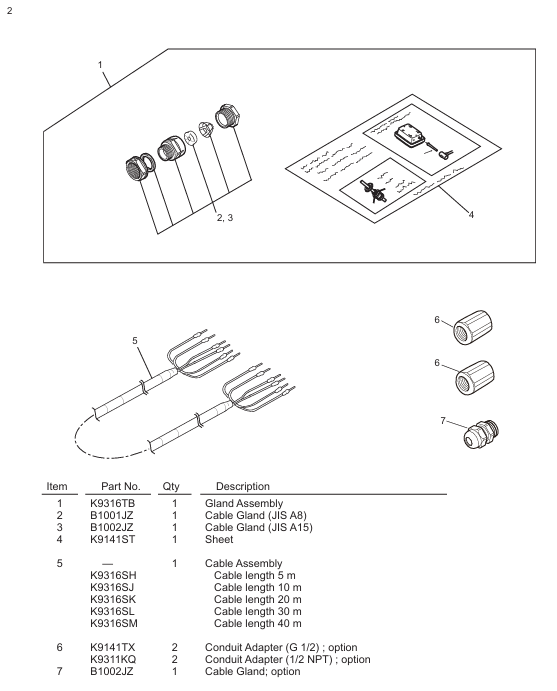 2

1

2, 3

4

5

6

6

7

| Item | Part No. | Qty | Description |
|---|---|---|---|
| 1 | K9316TB | 1 | Gland Assembly |
| 2 | B1001JZ | 1 | Cable Gland (JIS A8) |
| 3 | B1002JZ | 1 | Cable Gland (JIS A15) |
| 4 | K9141ST | 1 | Sheet |
| 5 | — | 1 | Cable Assembly |
| | K9316SH | | Cable length 5 m |
| | K9316SJ | | Cable length 10 m |
| | K9316SK | | Cable length 20 m |
| | K9316SL | | Cable length 30 m |
| | K9316SM | | Cable length 40 m |
| 6 | K9141TX | 2 | Conduit Adapter (G 1/2) ; option |
| | K9311KQ | 2 | Conduit Adapter (1/2 NPT) ; option |
| 7 | B1002JZ | 1 | Cable Gland; option |