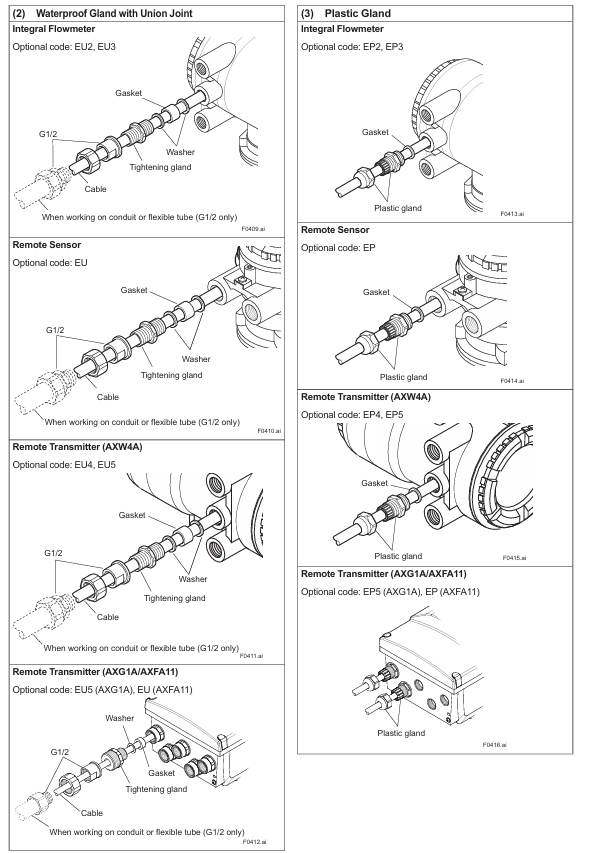 (2) Waterproof Gland with Union Joint

Integral Flowmeter

Optional code: EU2, EU3

Gasket

G1/2

Washer

Tightening gland

Cable

When working on conduit or flexible tube (G1/2 only)

F0409.ai

Remote Sensor

Optional code: EU

Gasket

G1/2

Washer

Tightening gland

Cable

When working on conduit or flexible tube (G1/2 only)

F0410.ai

Remote Transmitter (AXW4A)

Optional code: EU4, EU5

Gasket

G1/2

Washer

Tightening gland

Cable

When working on conduit or flexible tube (G1/2 only)

F0411.ai

Remote Transmitter (AXG1A/AXFA11)

Optional code: EU5 (AXG1A), EU (AXFA11)

Washer

G1/2

Gasket

Tightening gland

Cable

When working on conduit or flexible tube (G1/2 only)

F0412.ai

(3) Plastic Gland

Integral Flowmeter

Optional code: EP2, EP3

Gasket

Plastic gland

F0413.ai

Remote Sensor

Optional code: EP

Gasket

Plastic gland

F0414.ai

Remote Transmitter (AXW4A)

Optional code: EP4, EP5

Gasket

Plastic gland

F0415.ai

Remote Transmitter (AXG1A/AXFA11)

Optional code: EP5 (AXG1A), EP (AXFA11)

Plastic gland

F0416.ai