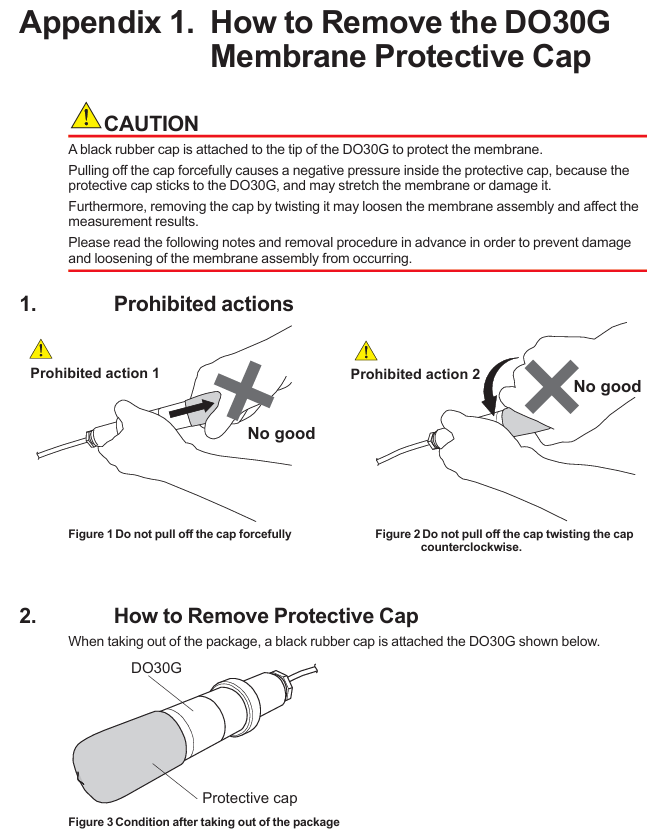 Appendix 1. How to Remove the DO30G Membrane Protective Cap

CAUTION

A black rubber cap is attached to the tip of the DO30G to protect the membrane.

Pulling off the cap forcefully causes a negative pressure inside the protective cap, because the protective cap sticks to the DO30G, and may stretch the membrane or damage it.

Furthermore, removing the cap by twisting it may loosen the membrane assembly and affect the measurement results.

Please read the following notes and removal procedure in advance in order to prevent damage and loosening of the membrane assembly from occurring.

1. Prohibited actions

Prohibited action 1

No good

Figure 1 Do not pull off the cap forcefully

Prohibited action 2

No good

Figure 2 Do not pull off the cap twisting the cap counterclockwise.

2. How to Remove Protective Cap

When taking out of the package, a black rubber cap is attached the DO30G shown below.

DO30G

Protective cap

Figure 3 Condition after taking out of the package