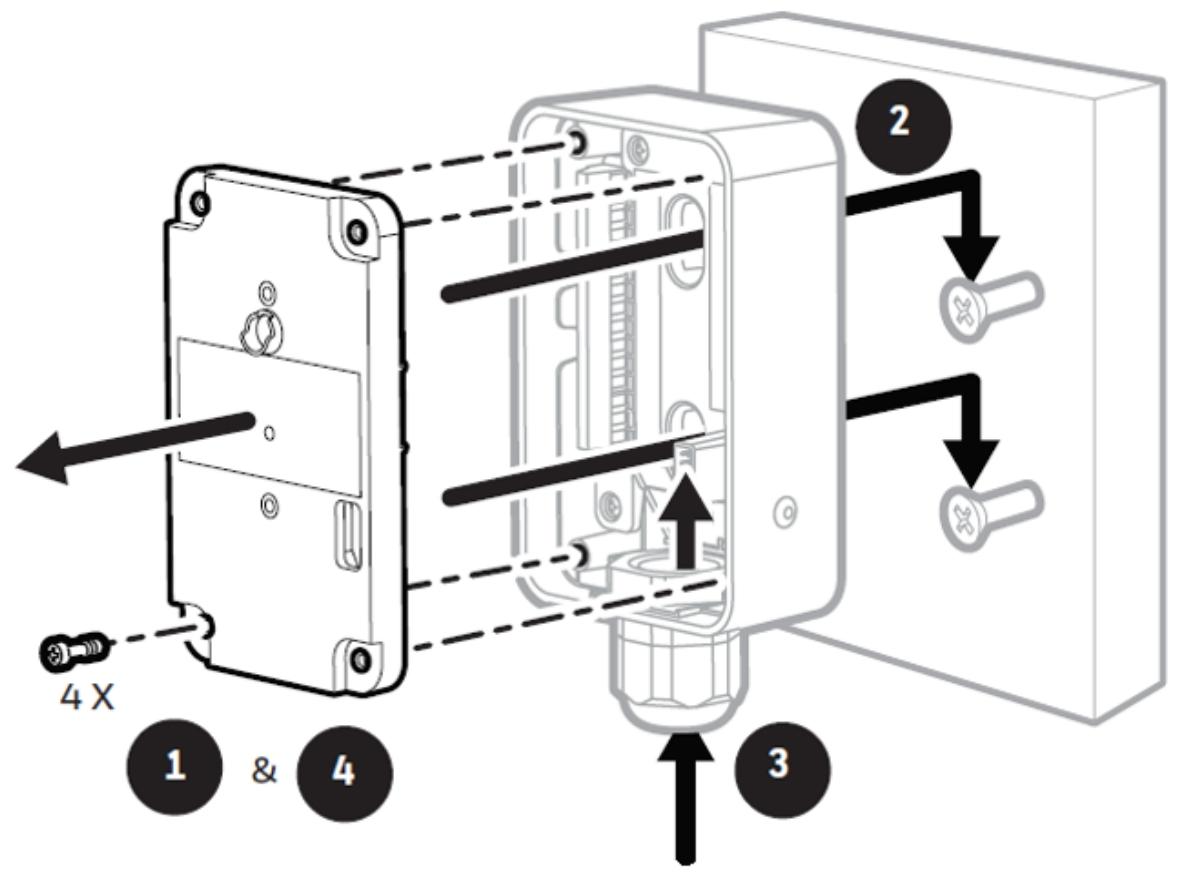 2

4 X

1 & 4

3